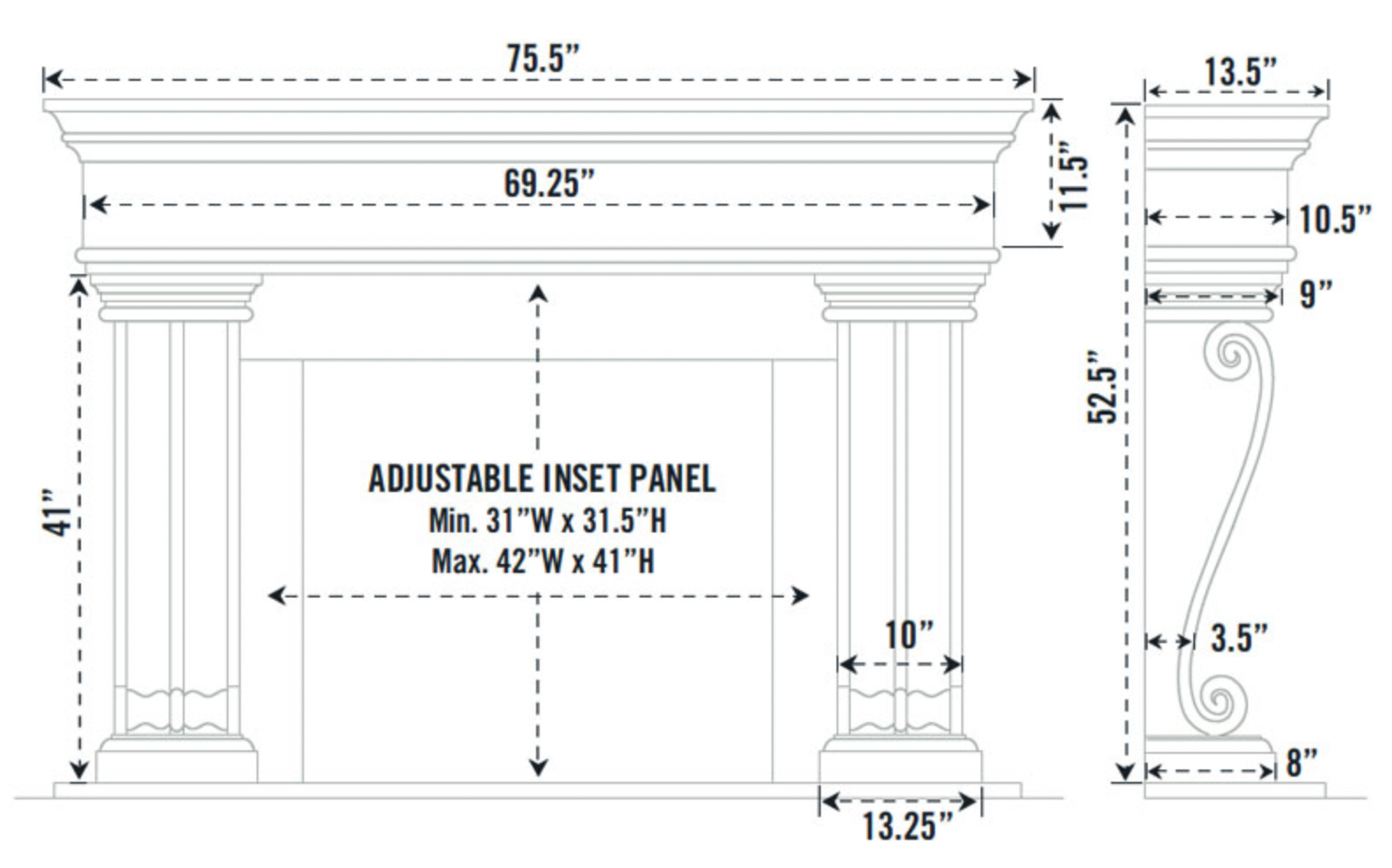 75.5”

69.25”

11.5”

41”

ADJUSTABLE INSET PANEL
Min. 31”W x 31.5”H
Max. 42”W x 41”H

10”

13.25”

13.5”

10.5”

9”

52.5”

3.5”

8”